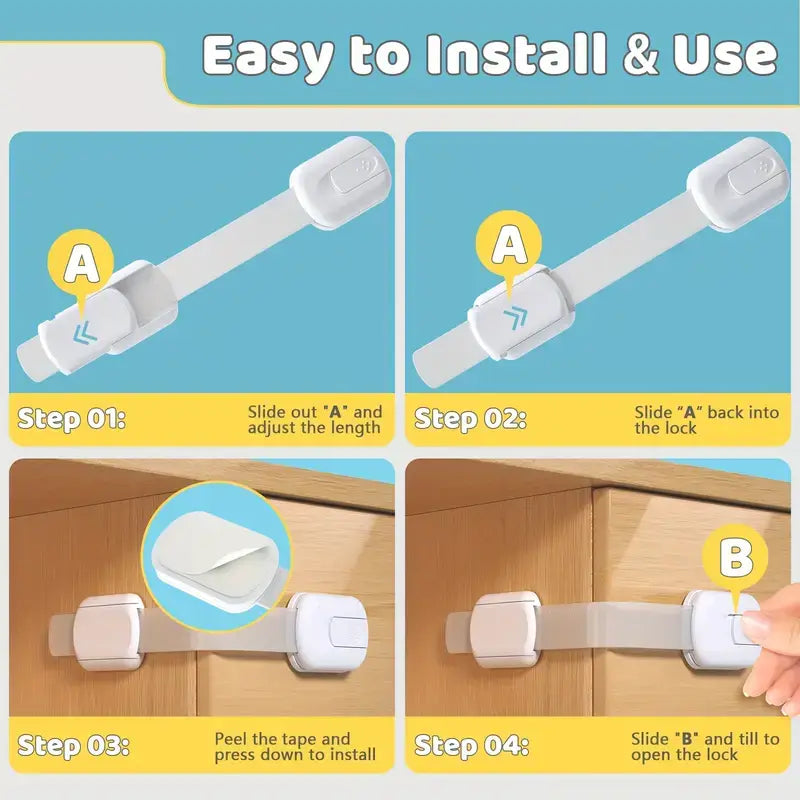 Easy to Install & Use

A

Step 01:

Slide out "A" and adjust the length

A

Step 02:

Slide "A" back into the lock

Step 03:

Peel the tape and press down to install

B

Step 04:

Slide "B" and till to open the lock