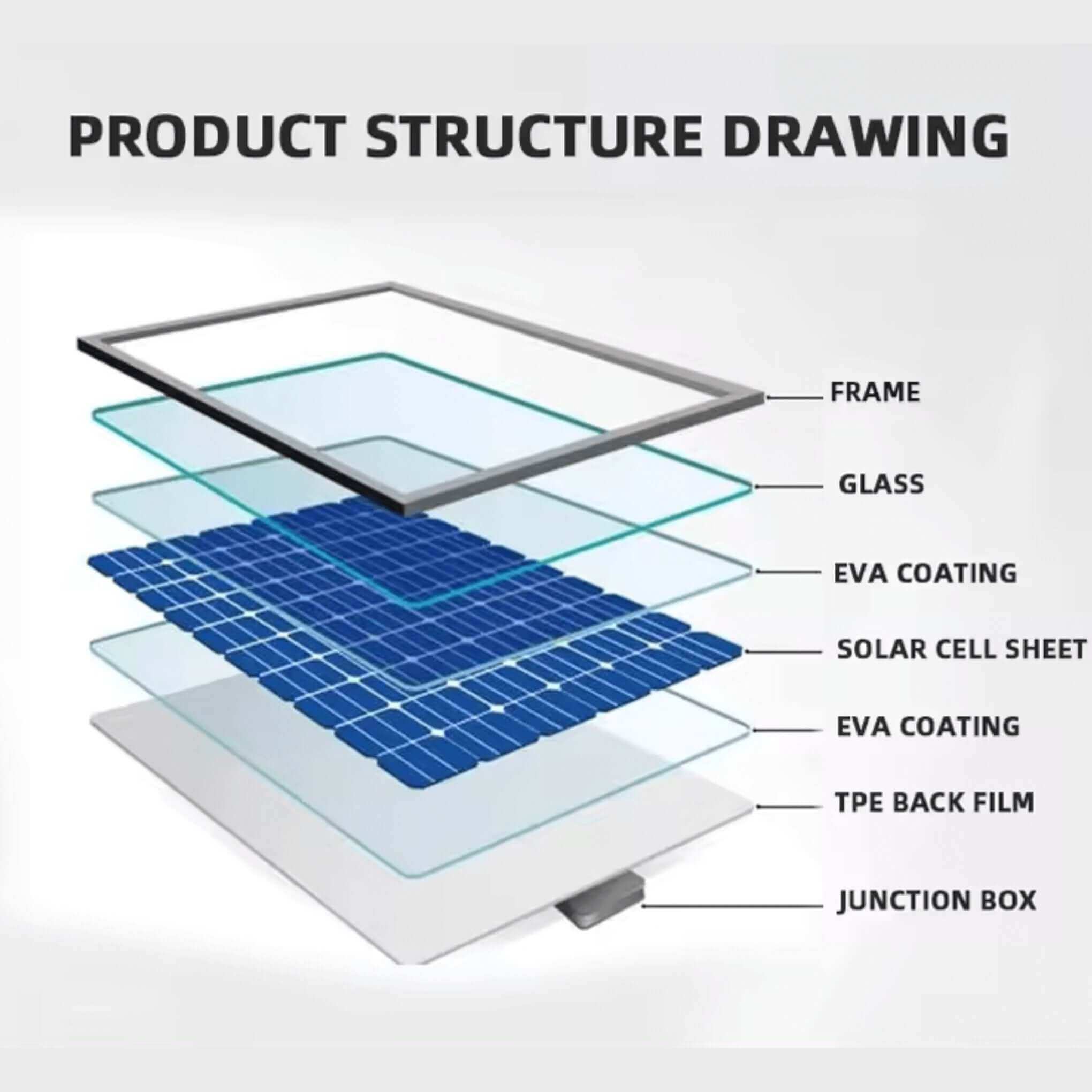 PRODUCT STRUCTURE DRAWING

FRAME

GLASS

EVA COATING

SOLAR CELL SHEET

EVA COATING

TPE BACK FILM

JUNCTION BOX